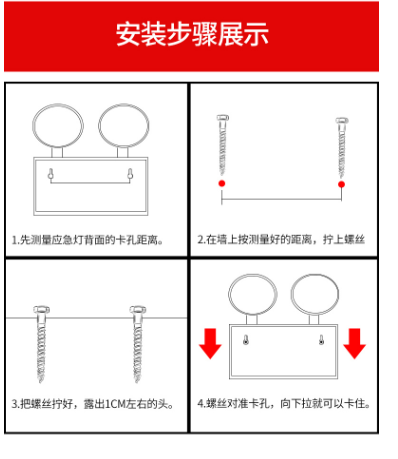 安装步骤展示

1.先测量应急灯背面的卡孔距离。

2.在墙上按测量好的距离，拧上螺丝

3.把螺丝拧好，露出1CM左右的头。

4.螺丝对准卡孔，向下拉就可以卡住。