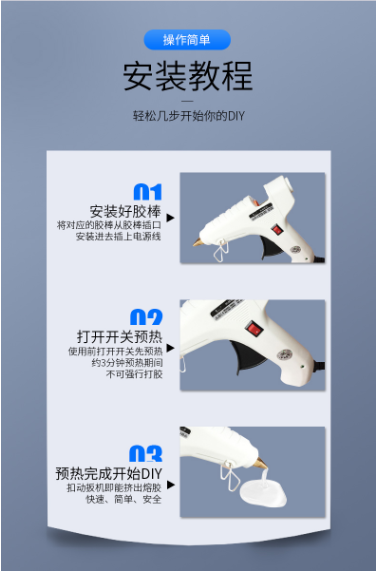 操作简单

安装教程

轻松几步开始你的DIY

01
安装好胶棒
将对应的胶棒从胶棒插口安装进去插上电源线

02
打开开关预热
使用前打开开关先预热约3分钟预热期间不可强行打胶

03
预热完成开始DIY
扣动扳机即能挤出熔胶快速、简单、安全