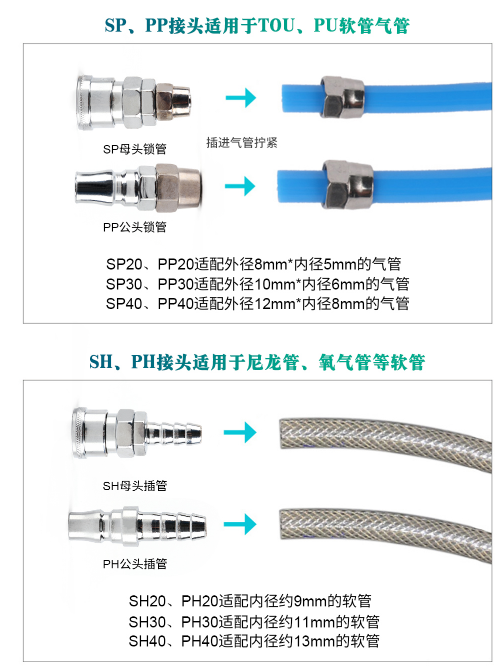 SP、PP接头适用于TOU、PU软管气管

SP母头锁管

插进气管拧紧

PP公头锁管

SP20、PP20适配外径8mm*内径5mm的气管
SP30、PP30适配外径10mm*内径6mm的气管
SP40、PP40适配外径12mm*内径8mm的气管

SH、PH接头适用于尼龙管、氧气管等软管

SH母头插管

PH公头插管

SH20、PH20适配内径约9mm的软管
SH30、PH30适配内径约11mm的软管
SH40、PH40适配内径约13mm的软管