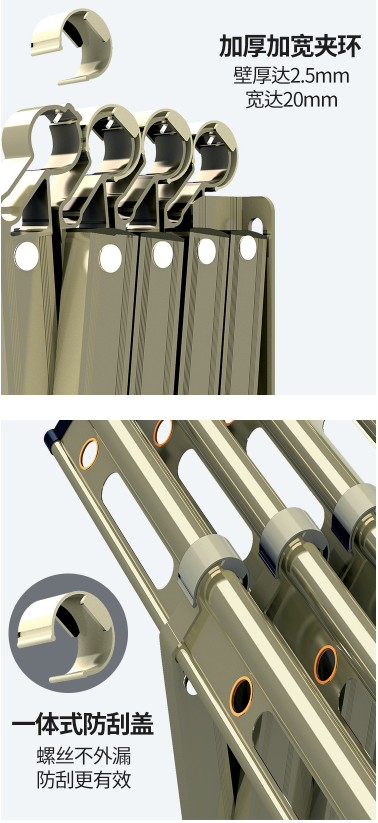 加厚加宽夹环
壁厚达2.5mm
宽达20mm

一体式防刮盖
螺丝不外漏
防刮更有效