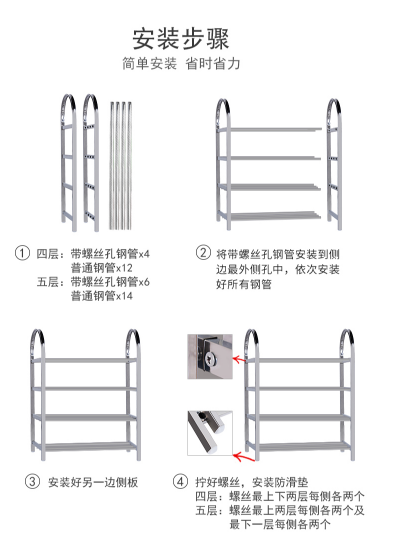 安装步骤

简单安装 省时省力

① 四层：带螺丝孔钢管x4
普通钢管x12
五层：带螺丝孔钢管x6
普通钢管x14

② 将带螺丝孔钢管安装到侧边最外侧孔中，依次安装好所有钢管

③ 安装好另一边侧板

④ 拧好螺丝，安装防滑垫
四层：螺丝最上下两层每侧各两个
五层：螺丝最上两层每侧各两个及最下一层每侧各两个