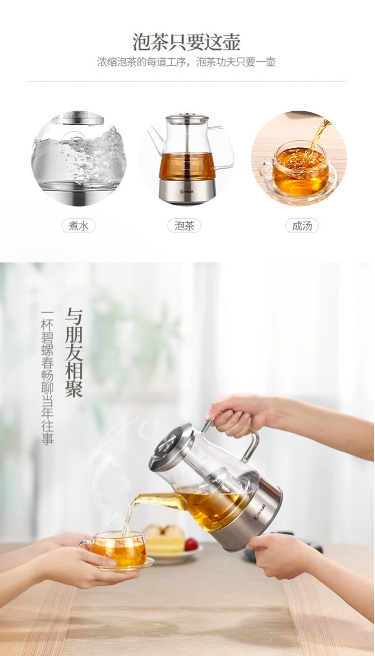 泡茶只要这壶
浓缩泡茶的每道工序，泡茶功夫只要一壶

煮水

泡茶

成汤

与朋友相聚

一杯碧螺春畅聊当年往事