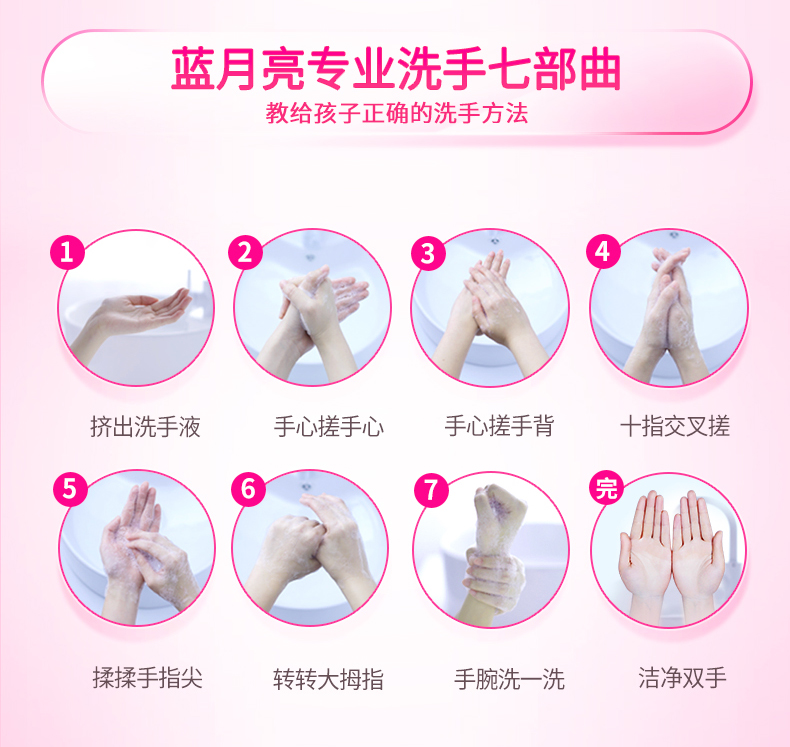 蓝月亮专业洗手七部曲
教给孩子正确的洗手方法

1
挤出洗手液

2
手心搓手心

3
手心搓手背

4
十指交叉搓

5
揉揉手指尖

6
转转大拇指

7
手腕洗一洗

完
洁净双手