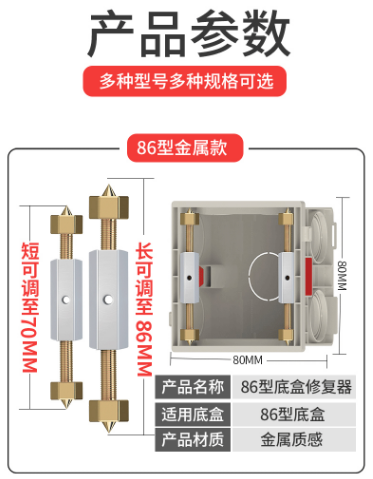 产品参数

多种型号多种规格可选

86型金属款

短可调至70MM

长可调至86MM

80MM

80MM

| 产品名称 | 86型底盒修复器 |
|---|---|
| 适用底盒 | 86型底盒 |
| 产品材质 | 金属质感 |