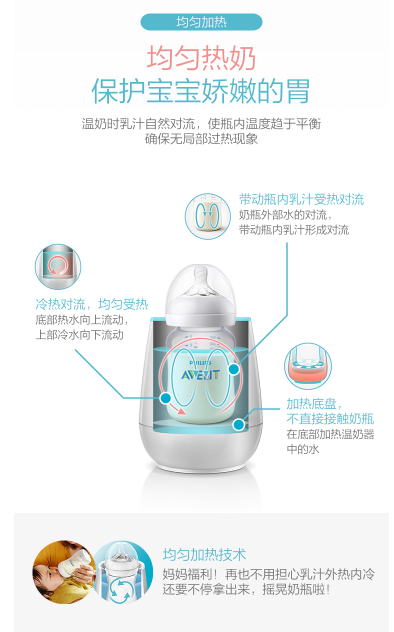 均匀加热

均匀热奶
保护宝宝娇嫩的胃

温奶时乳汁自然对流，使瓶内温度趋于平衡
确保无局部过热现象

带动瓶内乳汁受热对流
奶瓶外部水的对流，
带动瓶内乳汁形成对流

冷热对流，均匀受热
底部热水向上流动，
上部冷水向下流动

PHILIPS
AVENT

加热底盘，
不直接接触奶瓶
在底部加热温奶器中的水

均匀加热技术
妈妈福利！再也不用担心乳汁外热内冷
还要不停拿出来，摇晃奶瓶啦！