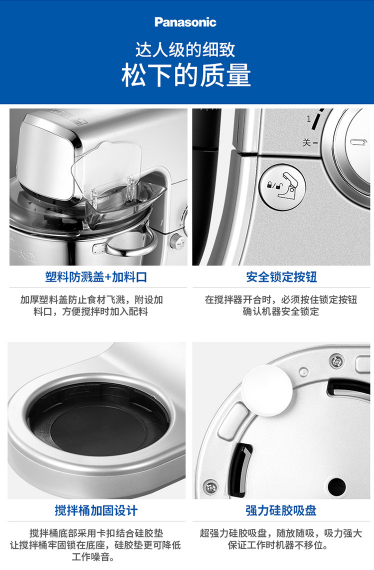 Panasonic

达人级的细致
松下的质量

1
关

塑料防溅盖+加料口

加厚塑料盖防止食材飞溅，附设加料口，方便搅拌时加入配料

安全锁定按钮

在搅拌器开合时，必须按住锁定按钮确认机器安全锁定

搅拌桶加固设计

搅拌桶底部采用卡扣结合硅胶垫让搅拌桶牢固锁在底座，硅胶垫更可降低工作噪音。

强力硅胶吸盘

超强力硅胶吸盘，随放随吸，吸力强大保证工作时机器不移位。