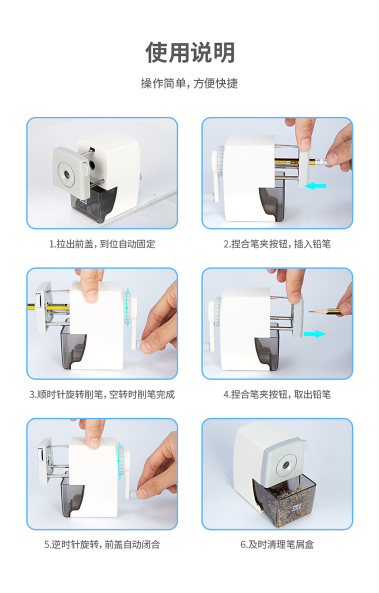 使用说明

操作简单，方便快捷

1.拉出前盖，到位自动固定

2.捏合笔夹按钮，插入铅笔

3.顺时针旋转削笔，空转时削笔完成

4.捏合笔夹按钮，取出铅笔

5.逆时针旋转，前盖自动闭合

6.及时清理笔屑盒