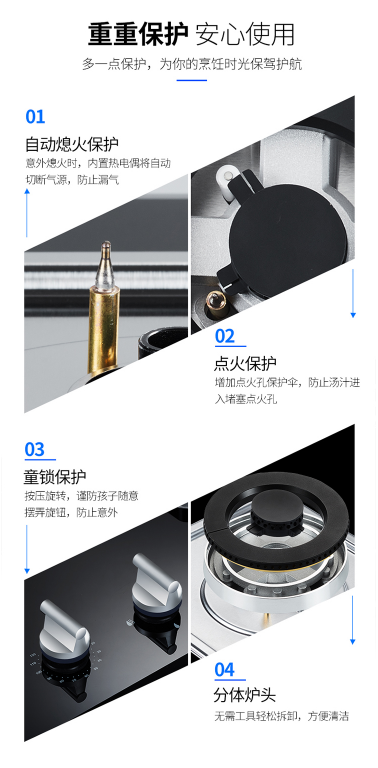 重重保护 安心使用

多一点保护，为你的烹饪时光保驾护航

01

自动熄火保护

意外熄火时，内置热电偶将自动切断气源，防止漏气

02

点火保护

增加点火孔保护伞，防止汤汁进入堵塞点火孔

03

童锁保护

按压旋转，谨防孩子随意摆弄旋钮，防止意外

04

分体炉头

无需工具轻松拆卸，方便清洁