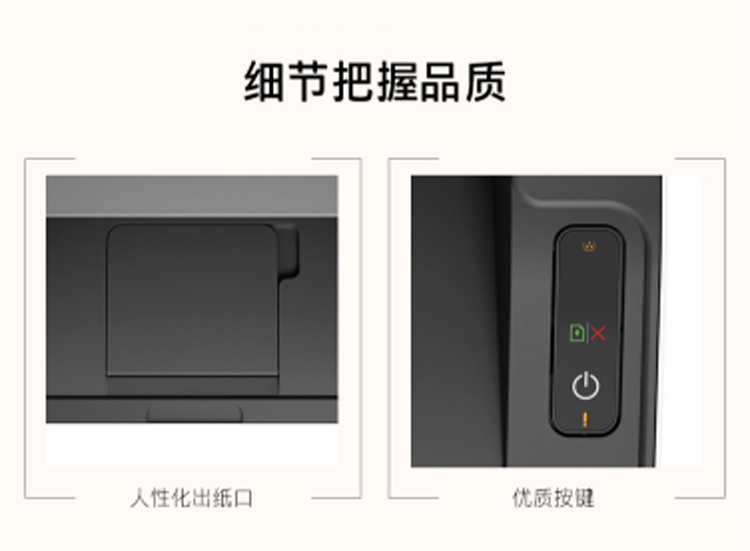 细节把握品质

人性化出纸口

优质按键