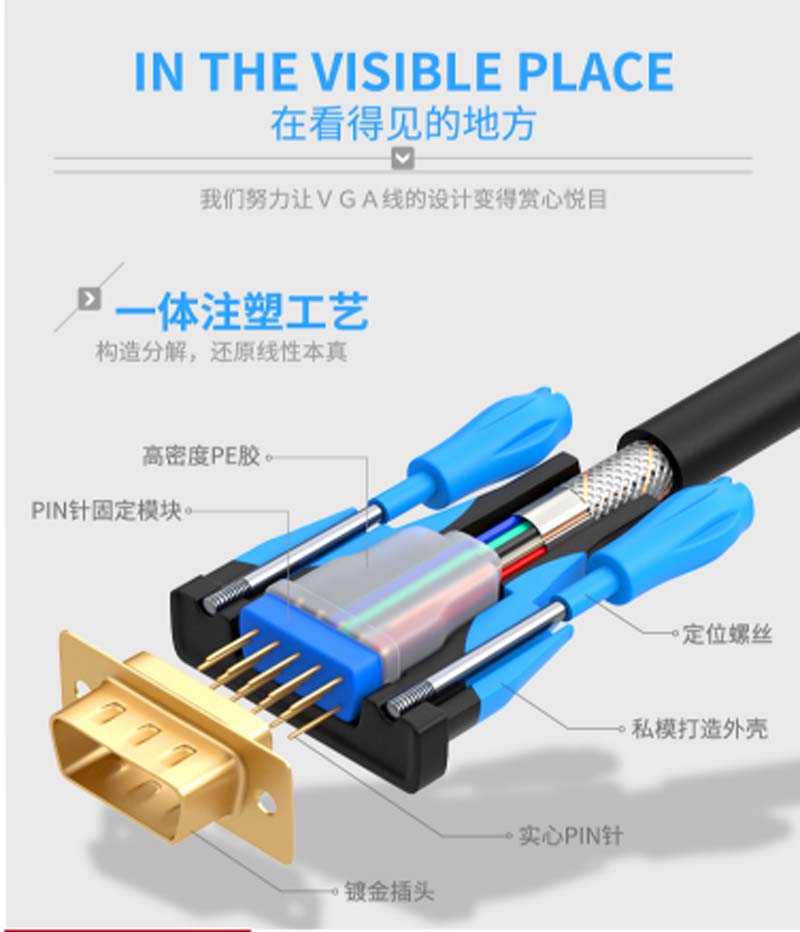 IN THE VISIBLE PLACE
在看得见的地方

我们努力让VGA线的设计变得赏心悦目

一体注塑工艺
构造分解，还原线性本真

高密度PE胶
PIN针固定模块
定位螺丝
私模打造外壳
实心PIN针
镀金插头