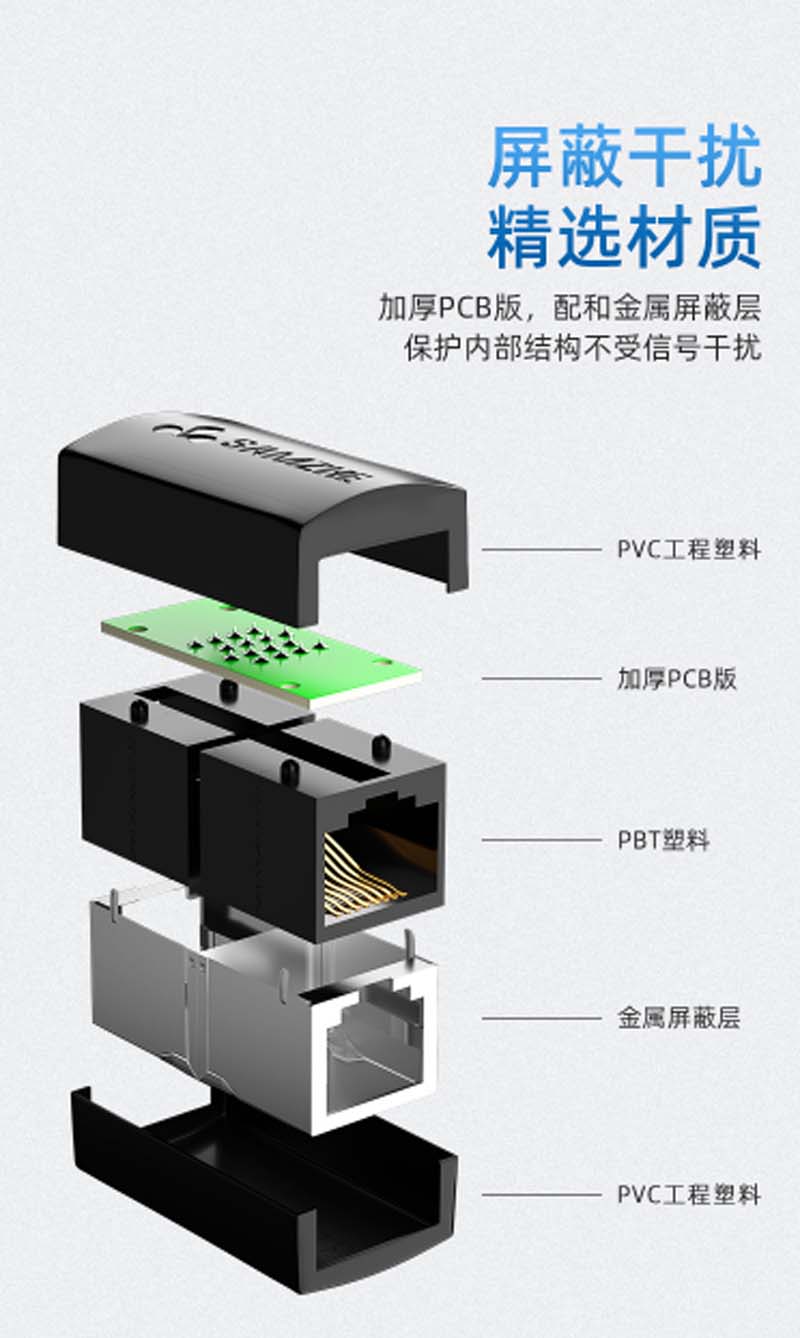 屏蔽干扰
精选材质

加厚PCB版，配和金属屏蔽层
保护内部结构不受信号干扰

SAMZHE

PVC工程塑料

加厚PCB版

PBT塑料

金属屏蔽层

PVC工程塑料