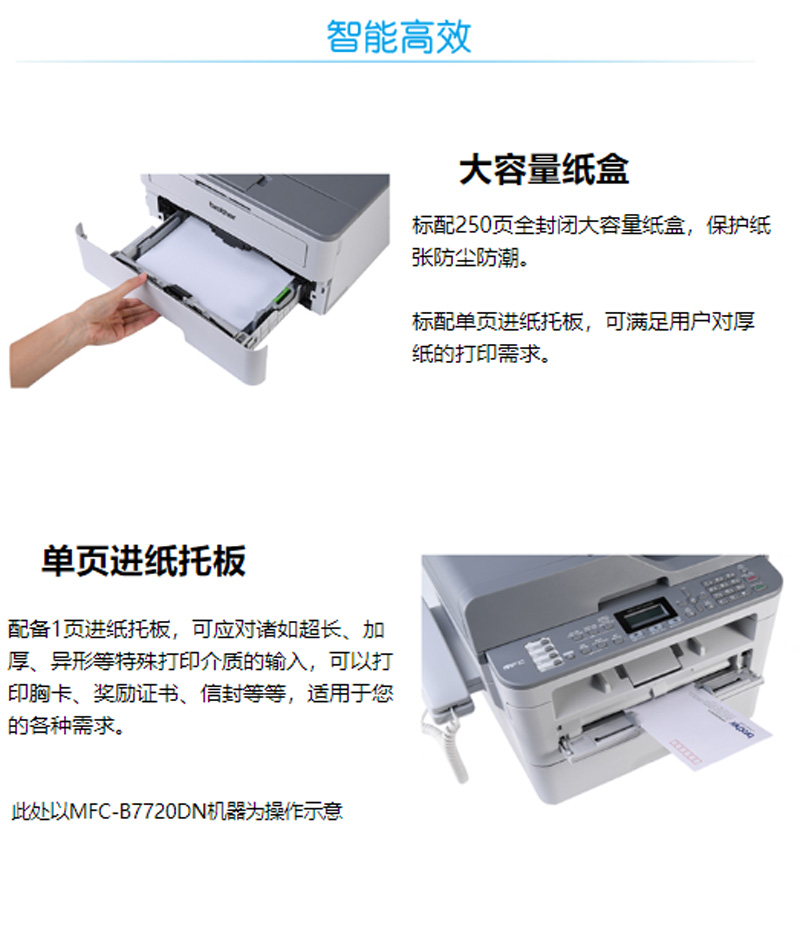 智能高效

大容量纸盒

标配250页全封闭大容量纸盒，保护纸张防尘防潮。

标配单页进纸托板，可满足用户对厚纸的打印需求。

单页进纸托板

配备1页进纸托板，可应对诸如超长、加厚、异形等特殊打印介质的输入，可以打印胸卡、奖励证书、信封等等，适用于您的各种需求。

此处以MFC-B7720DN机器为操作示意