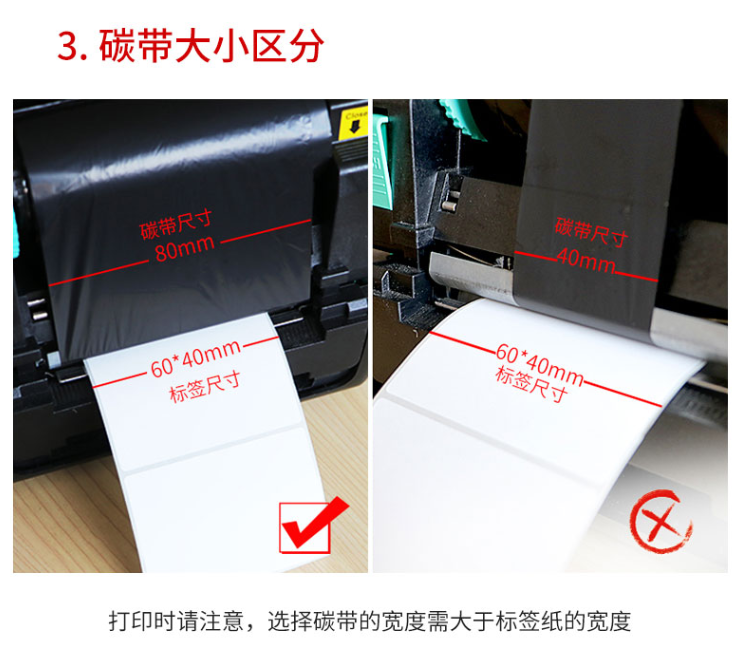 3. 碳带大小区分

Close

碳带尺寸
80mm

60*40mm
标签尺寸

碳带尺寸
40mm

60*40mm
标签尺寸

打印时请注意，选择碳带的宽度需大于标签纸的宽度