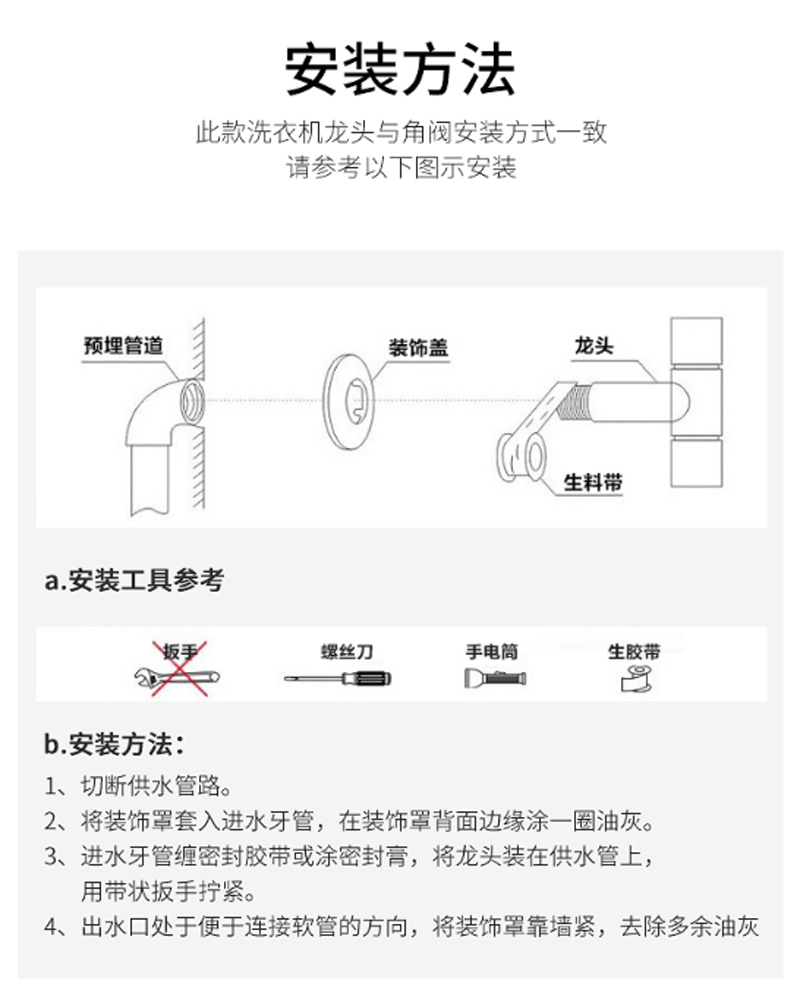 安装方法

此款洗衣机龙头与角阀安装方式一致
请参考以下图示安装

预埋管道
装饰盖
龙头
生料带

a.安装工具参考

扳手
螺丝刀
手电筒
生胶带

b.安装方法：

1、切断供水管路。
2、将装饰罩套入进水牙管，在装饰罩背面边缘涂一圈油灰。
3、进水牙管缠密封胶带或涂密封膏，将龙头装在供水管上，用带状扳手拧紧。
4、出水口处于便于连接软管的方向，将装饰罩靠墙紧，去除多余油灰