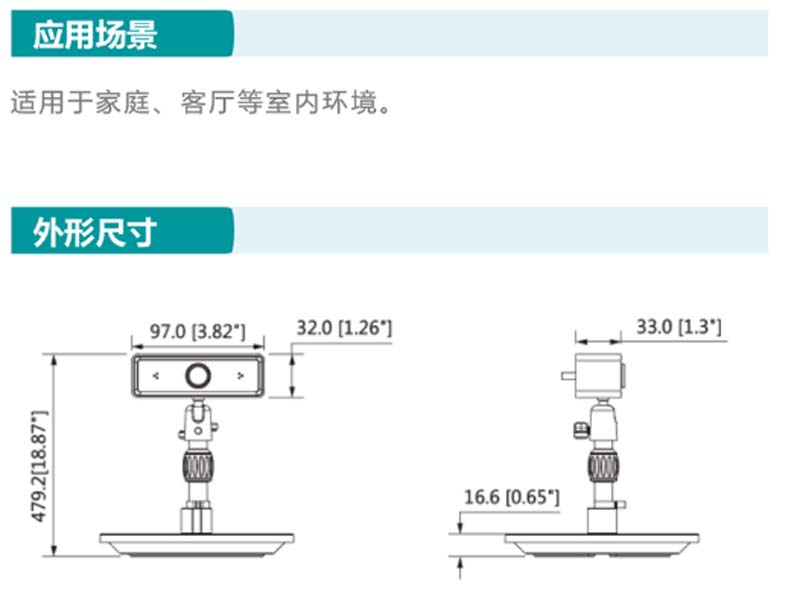 应用场景

适用于家庭、客厅等室内环境。

外形尺寸

97.0 [3.82"]
32.0 [1.26"]
479.2[18.87"]
33.0 [1.3"]
16.6 [0.65"]