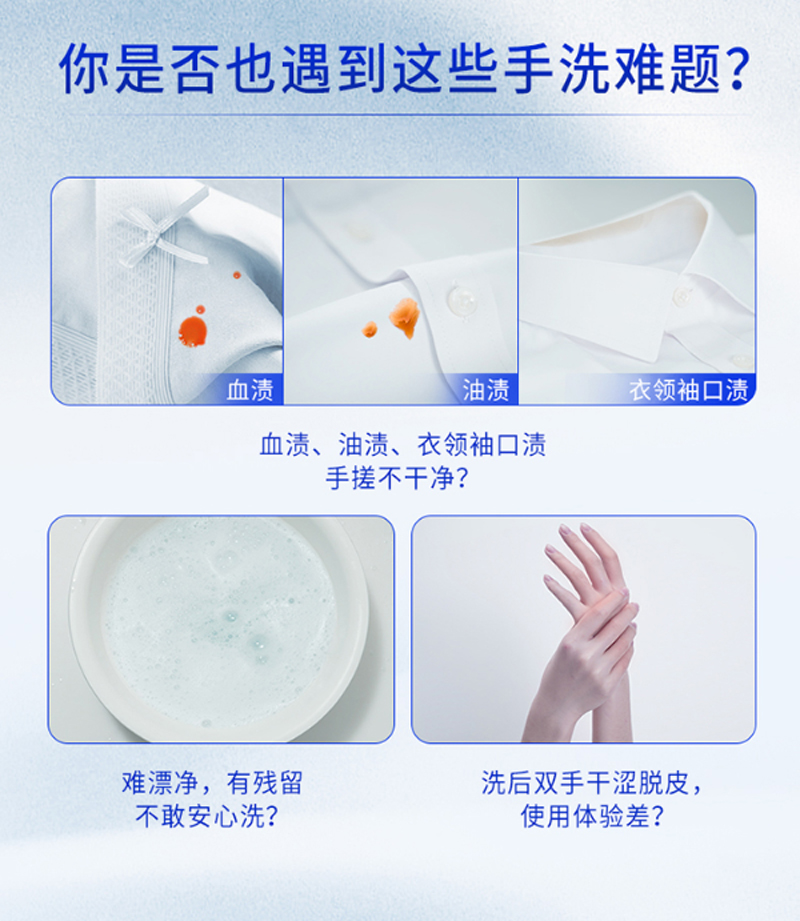 你是否也遇到这些手洗难题?

血渍

油渍

衣领袖口渍

血渍、油渍、衣领袖口渍
手搓不干净?

难漂净，有残留
不敢安心洗?

洗后双手干涩脱皮，
使用体验差?