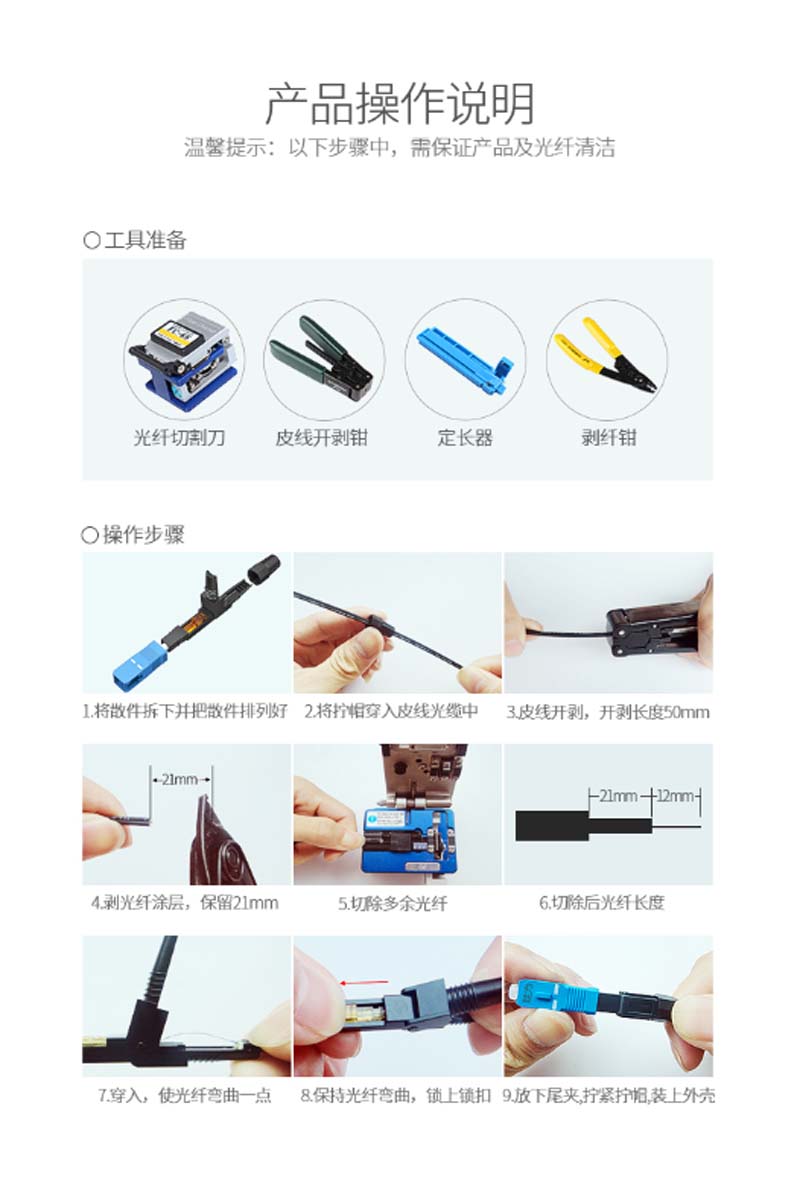 产品操作说明

温馨提示：以下步骤中，需保证产品及光纤清洁

○工具准备

FC-6S

光纤切割刀

皮线开剥钳

定长器

剥纤钳

○操作步骤

1.将散件拆下并把散件排列好

2.将拧帽穿入皮线光缆中

3.皮线开剥，开剥长度50mm

21mm

4.剥光纤涂层，保留21mm

5.切除多余光纤

21mm

12mm

6.切除后光纤长度

7.穿入，使光纤弯曲一点

8.保持光纤弯曲，锁上锁扣

9.放下尾夹,拧紧拧帽,装上外壳