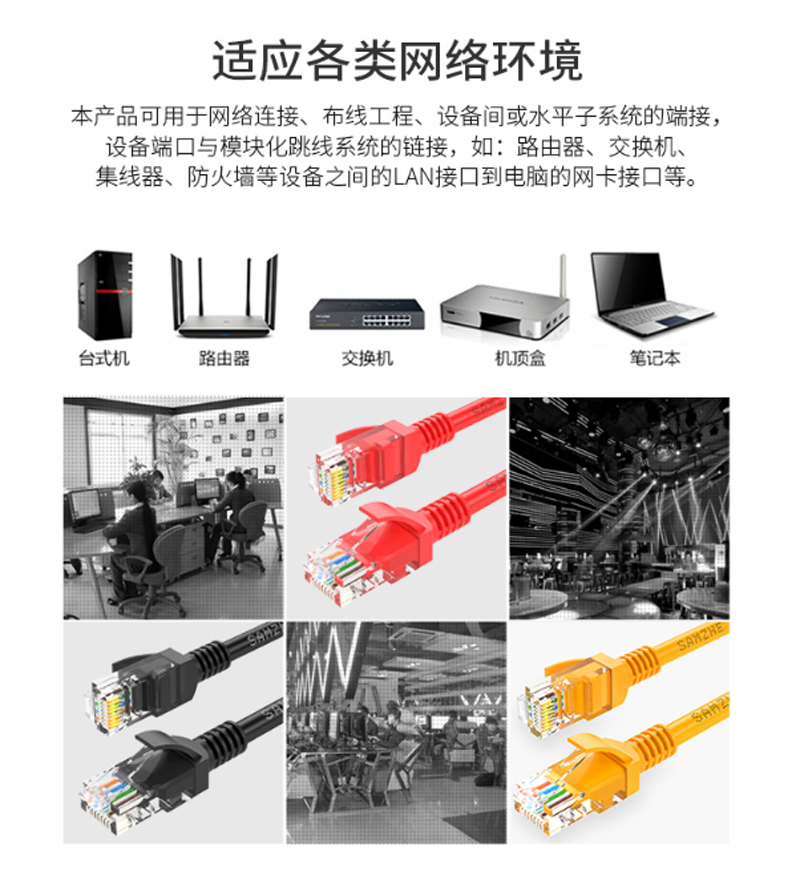 适应各类网络环境

本产品可用于网络连接、布线工程、设备间或水平子系统的端接，设备端口与模块化跳线系统的链接，如：路由器、交换机、集线器、防火墙等设备之间的LAN接口到电脑的网卡接口等。

台式机

路由器

交换机

机顶盒

笔记本

SAMZHE

SAMZHE

SAMZHE

SAMZHE