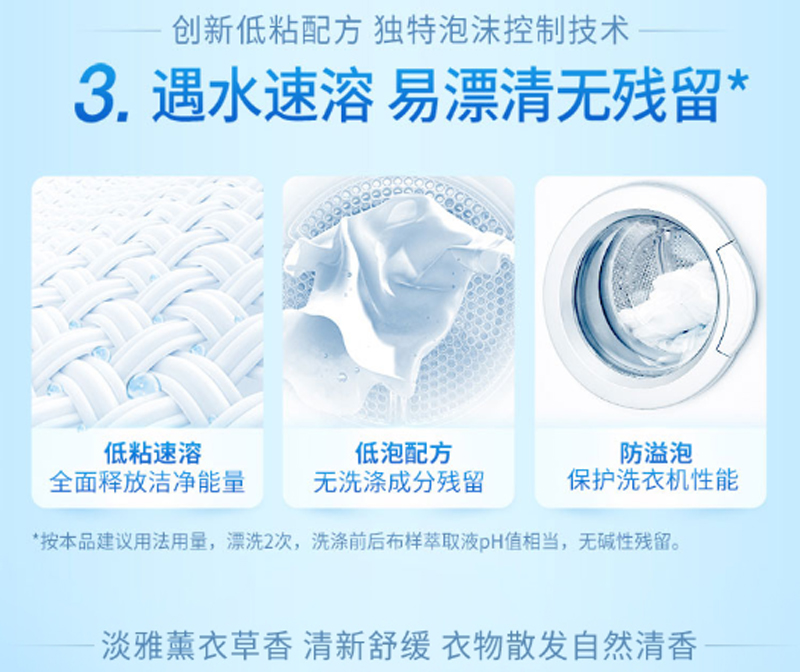 创新低粘配方 独特泡沫控制技术

3. 遇水速溶 易漂清无残留*

低粘速溶
全面释放洁净能量

低泡配方
无洗涤成分残留

防溢泡
保护洗衣机性能

*按本品建议用法用量，漂洗2次，洗涤前后布样萃取液pH值相当，无碱性残留。

淡雅薰衣草香 清新舒缓 衣物散发自然清香