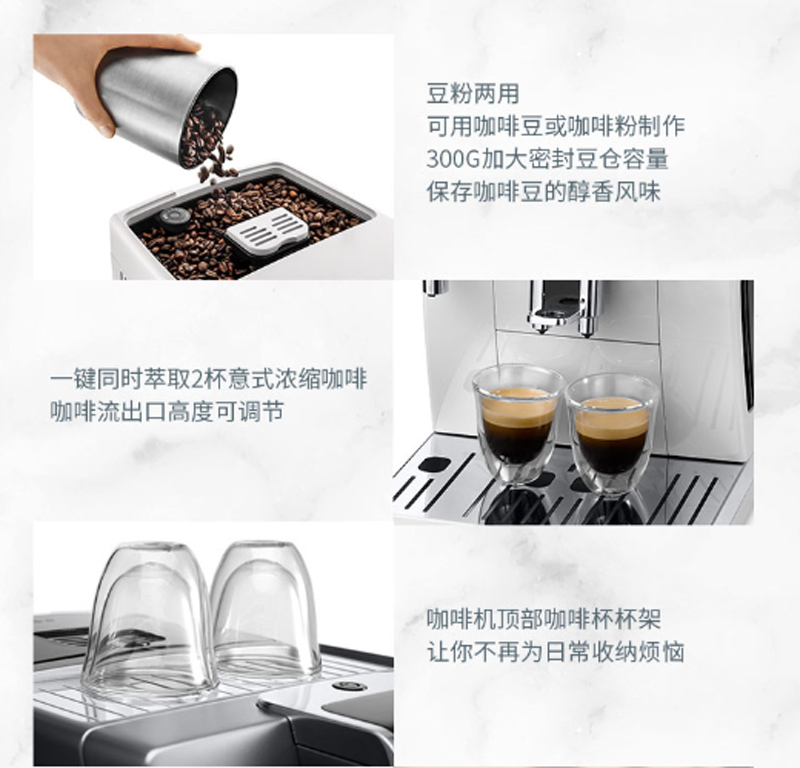 豆粉两用
可用咖啡豆或咖啡粉制作
300G加大密封豆仓容量
保存咖啡豆的醇香风味

一键同时萃取2杯意式浓缩咖啡
咖啡流出口高度可调节

咖啡机顶部咖啡杯杯架
让你不再为日常收纳烦恼