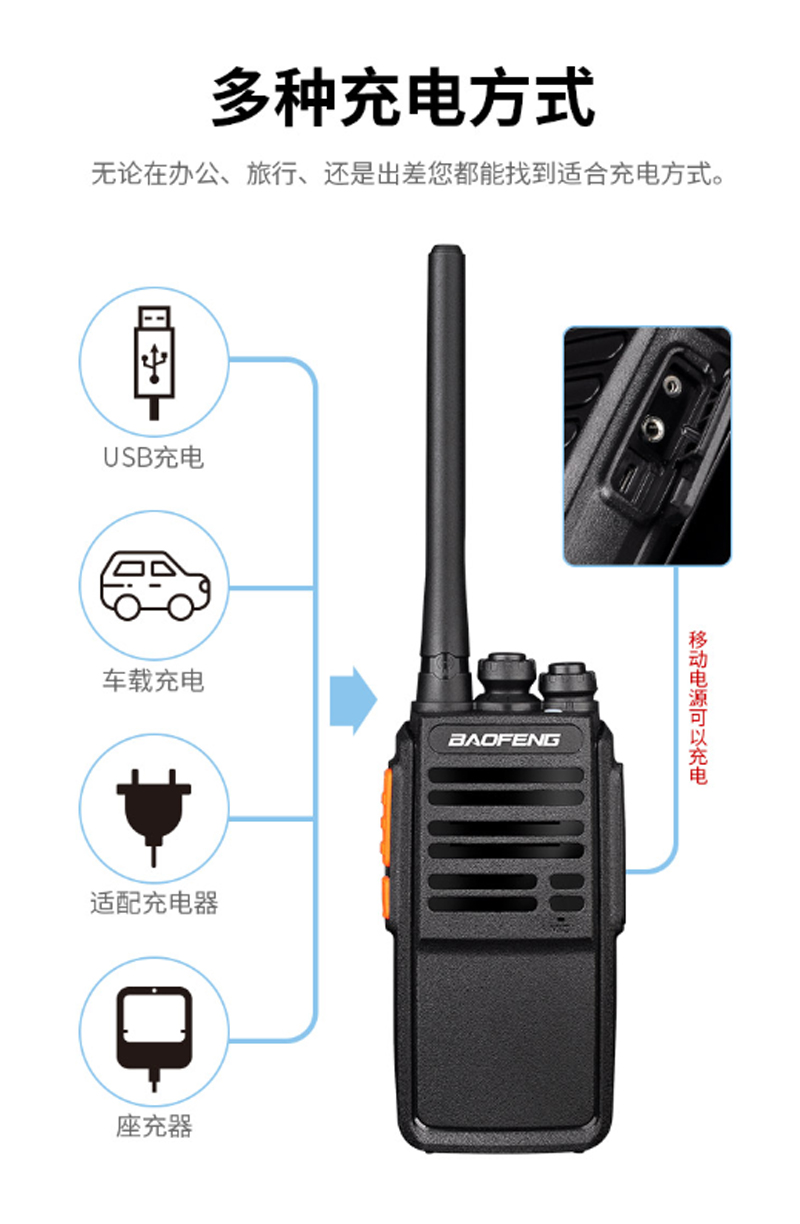 多种充电方式

无论在办公、旅行、还是出差您都能找到适合充电方式。

USB充电

车载充电

适配充电器

座充器

BAOFENG

移动电源可以充电