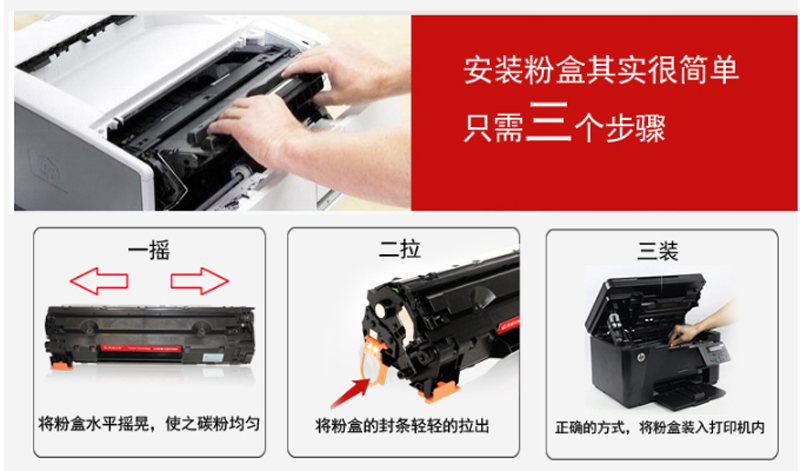 安装粉盒其实很简单
只需三个步骤

一摇

将粉盒水平摇晃，使之碳粉均匀

二拉

将粉盒的封条轻轻的拉出

三装

正确的方式，将粉盒装入打印机内