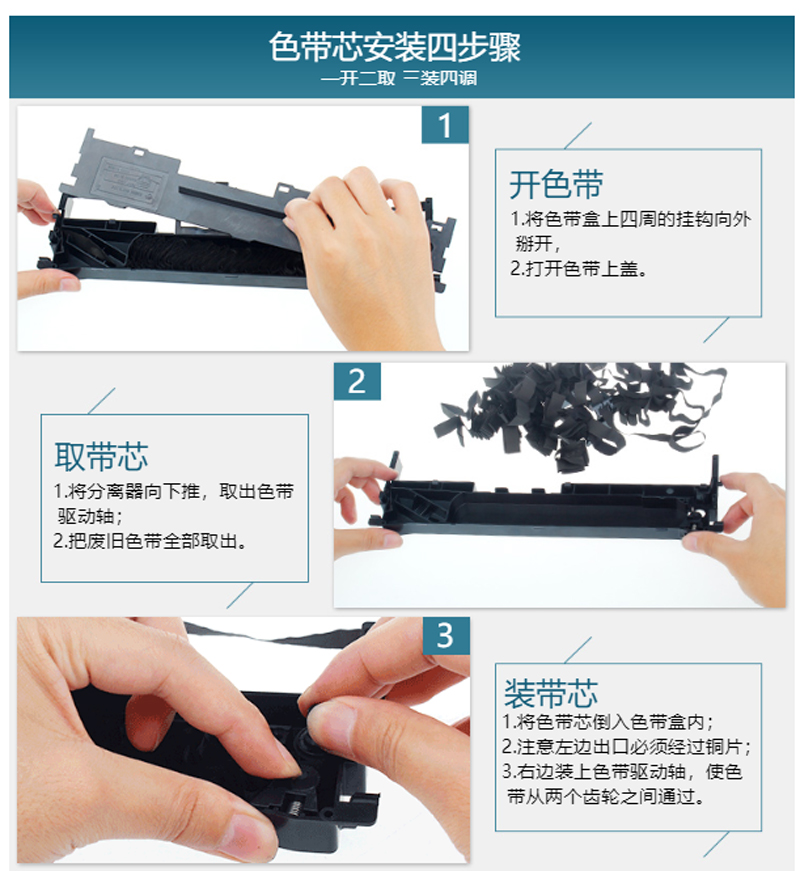 色带芯安装四步骤
一开二取 三装四调

1

开色带
1.将色带盒上四周的挂钩向外掰开，
2.打开色带上盖。

2

取带芯
1.将分离器向下推，取出色带驱动轴；
2.把废旧色带全部取出。

3

装带芯
1.将色带芯倒入色带盒内；
2.注意左边出口必须经过铜片；
3.右边装上色带驱动轴，使色带从两个齿轮之间通过。