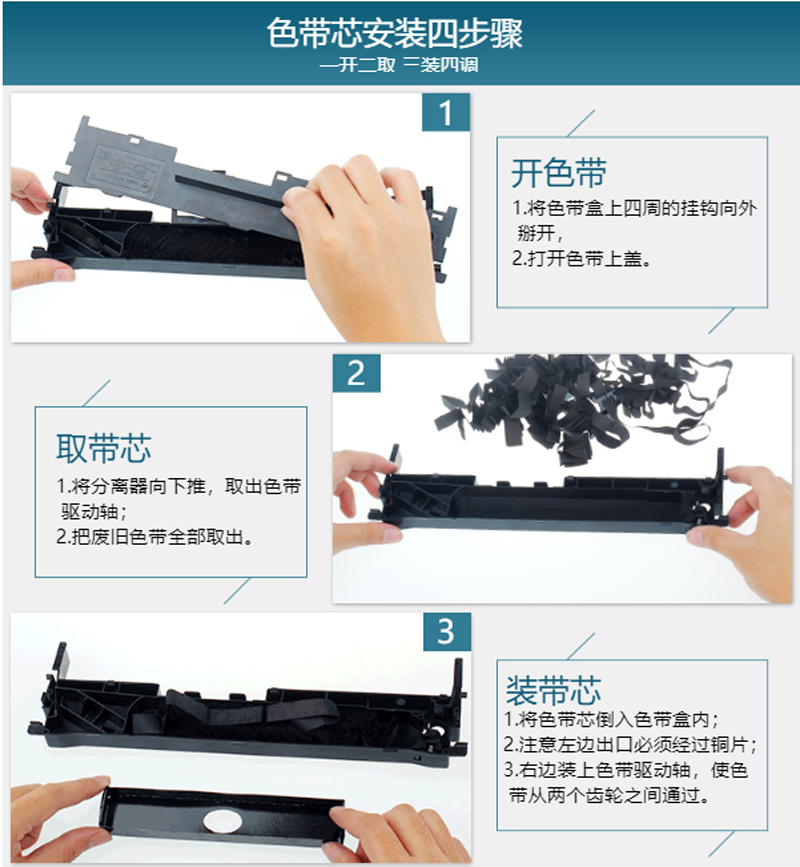 色带芯安装四步骤
一开二取 三装四调

1

开色带
1.将色带盒上四周的挂钩向外掰开，
2.打开色带上盖。

2

取带芯
1.将分离器向下推，取出色带驱动轴；
2.把废旧色带全部取出。

3

装带芯
1.将色带芯倒入色带盒内；
2.注意左边出口必须经过铜片；
3.右边装上色带驱动轴，使色带从两个齿轮之间通过。