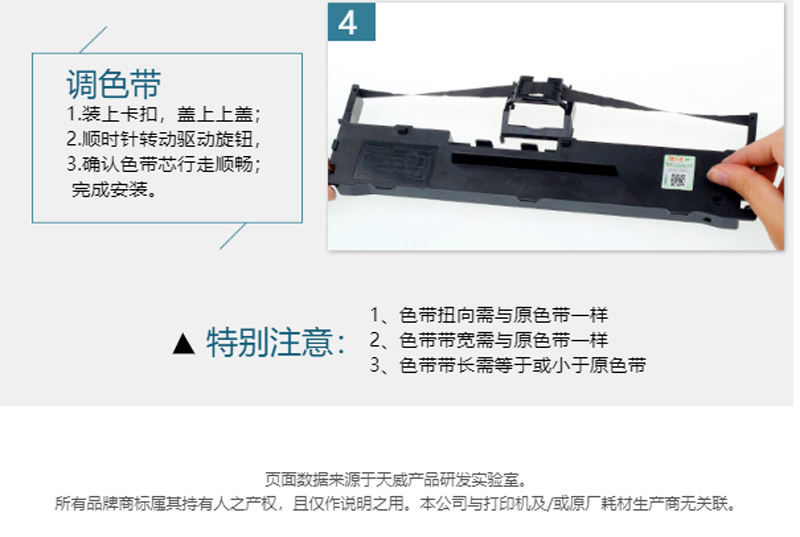 调色带

1.装上卡扣，盖上上盖；
2.顺时针转动驱动旋钮，
3.确认色带芯行走顺畅；
完成安装。

4

▲ 特别注意：

1、色带扭向需与原色带一样
2、色带带宽需与原色带一样
3、色带带长需等于或小于原色带

页面数据来源于天威产品研发实验室。
所有品牌商标属其持有人之产权，且仅作说明之用。本公司与打印机及/或原厂耗材生产商无关联。