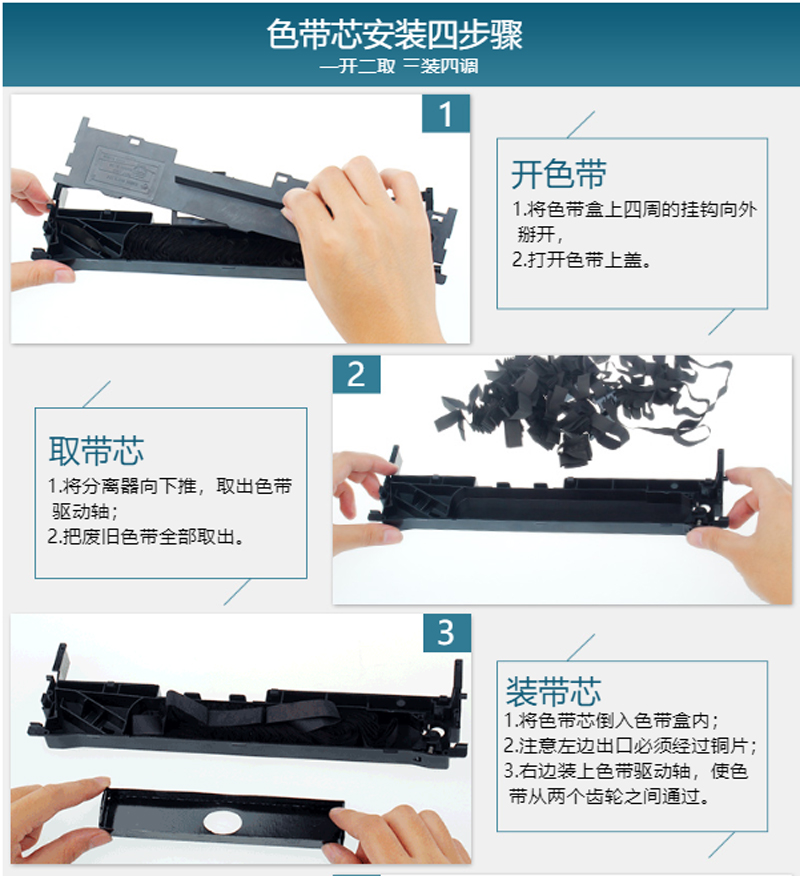 色带芯安装四步骤
一开二取 三装四调

1

开色带
1.将色带盒上四周的挂钩向外掰开，
2.打开色带上盖。

2

取带芯
1.将分离器向下推，取出色带驱动轴；
2.把废旧色带全部取出。

3

装带芯
1.将色带芯倒入色带盒内；
2.注意左边出口必须经过铜片；
3.右边装上色带驱动轴，使色带从两个齿轮之间通过。