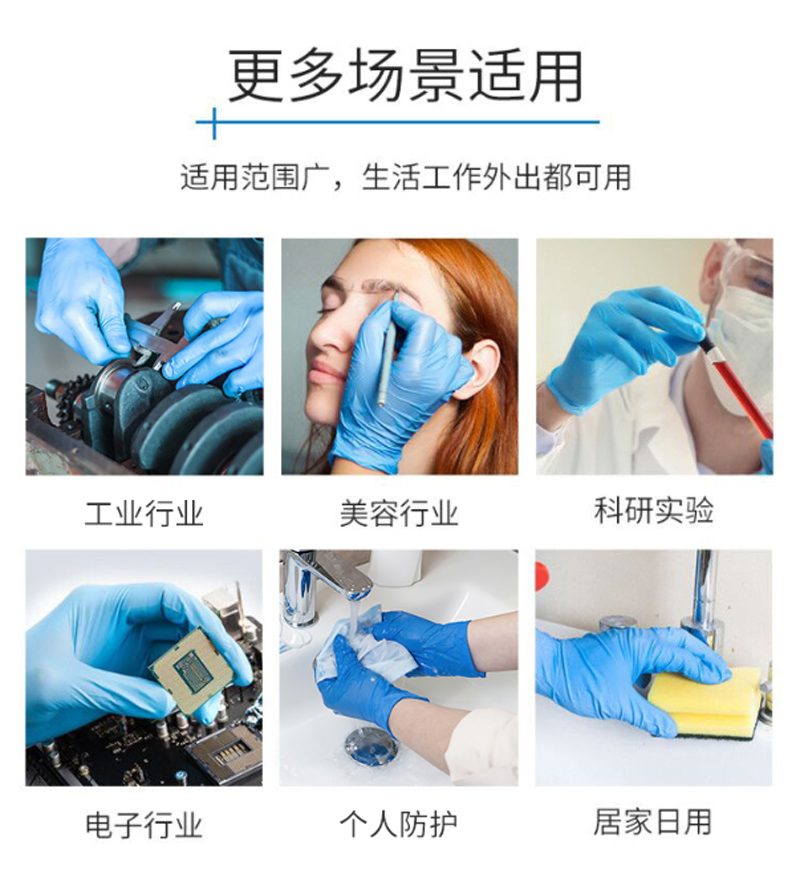 更多场景适用

适用范围广，生活工作外出都可用

工业行业

美容行业

科研实验

电子行业

个人防护

居家日用