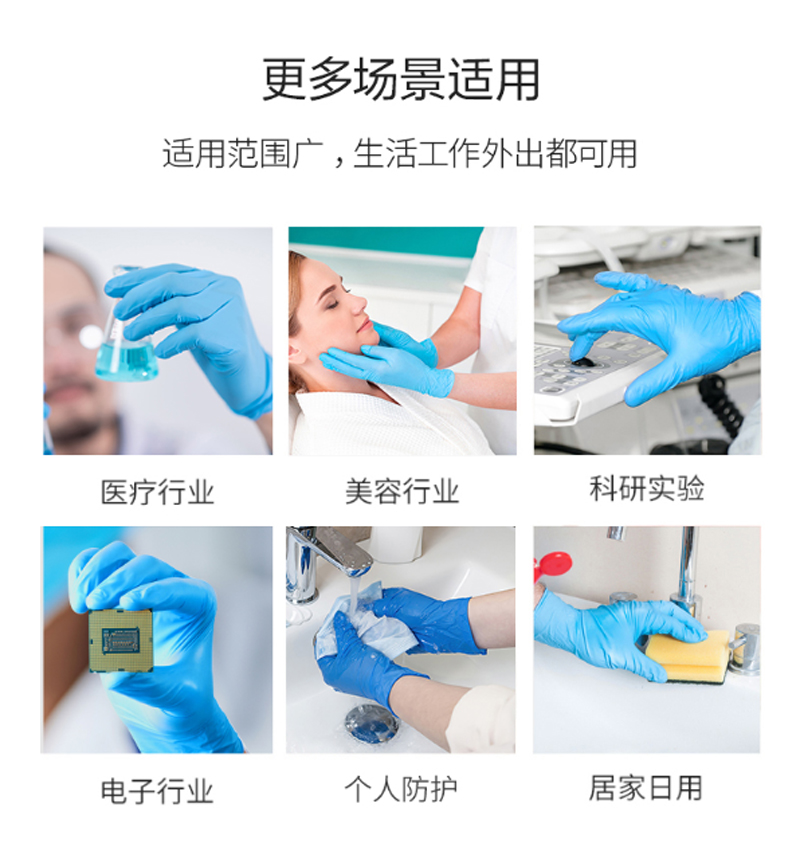 更多场景适用

适用范围广，生活工作外出都可用

医疗行业

美容行业

科研实验

电子行业

个人防护

居家日用