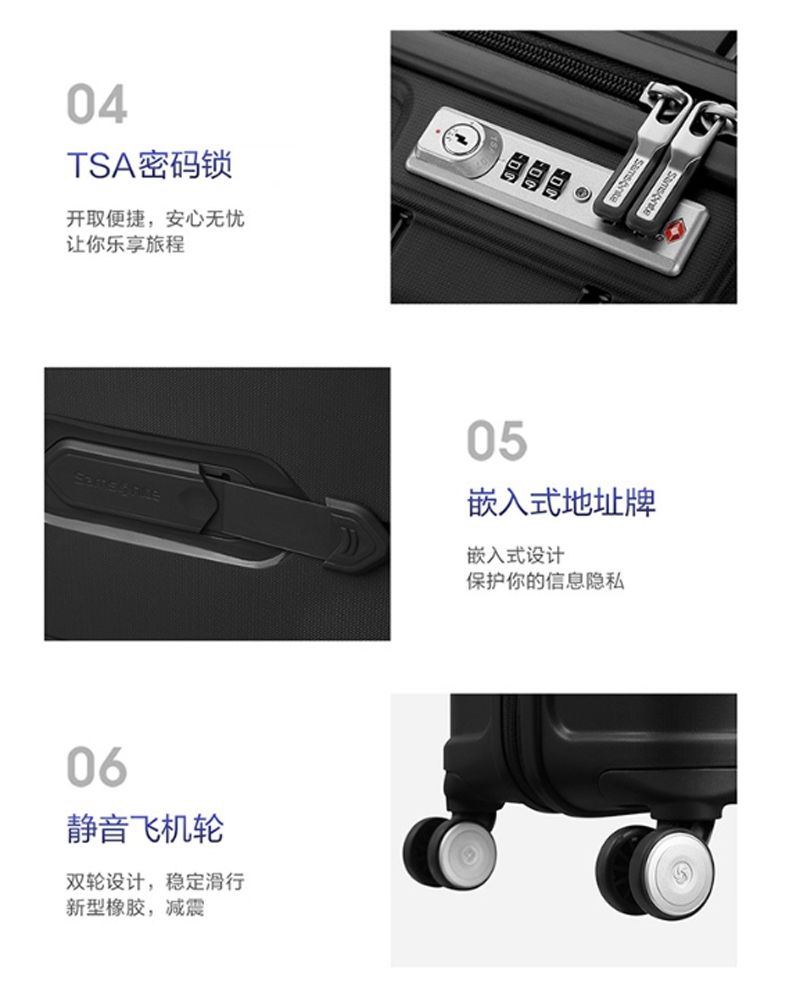 04

TSA密码锁

开取便捷，安心无忧
让你乐享旅程

Samsonite
Samsonite

Samsonite

05

嵌入式地址牌

嵌入式设计
保护你的信息隐私

06

静音飞机轮

双轮设计，稳定滑行
新型橡胶，减震