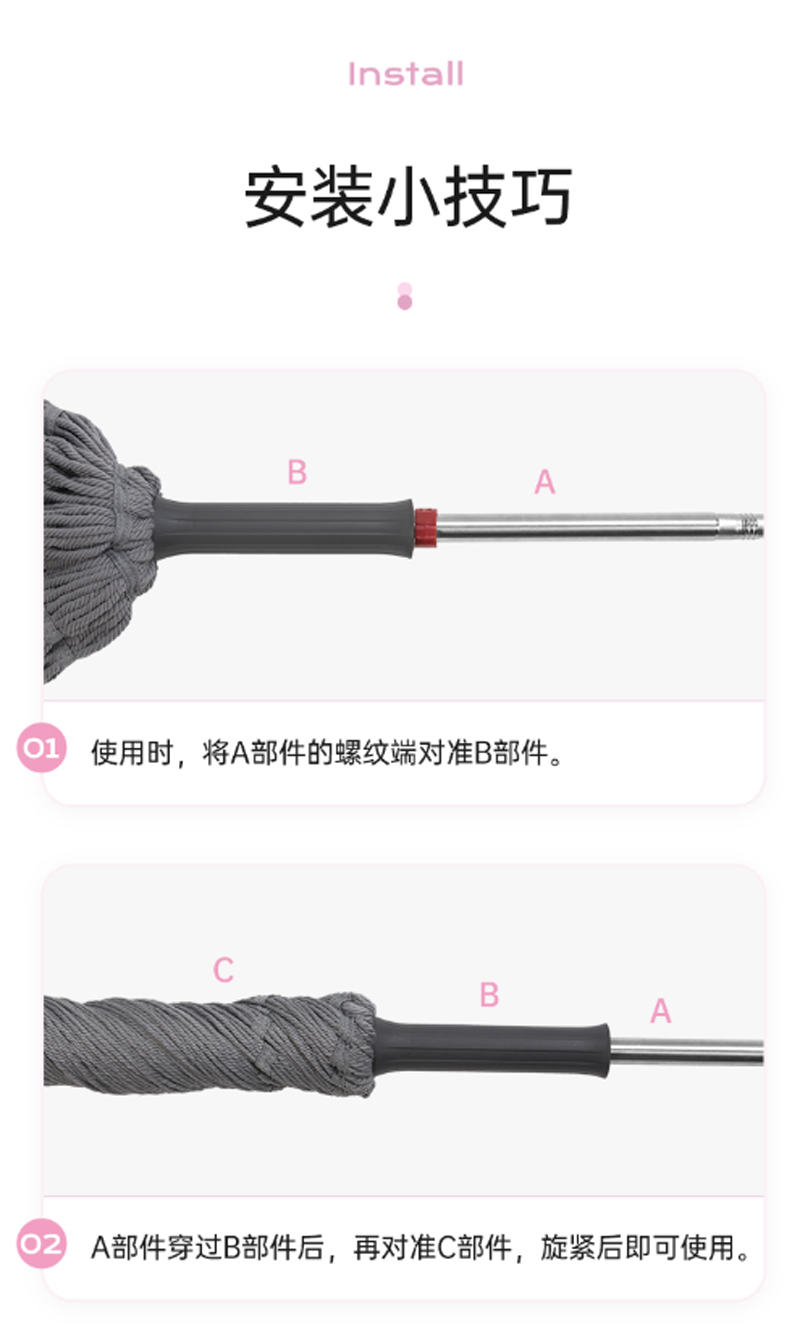 Install

安装小技巧

B
A

01 使用时，将A部件的螺纹端对准B部件。

C
B
A

02 A部件穿过B部件后，再对准C部件，旋紧后即可使用。