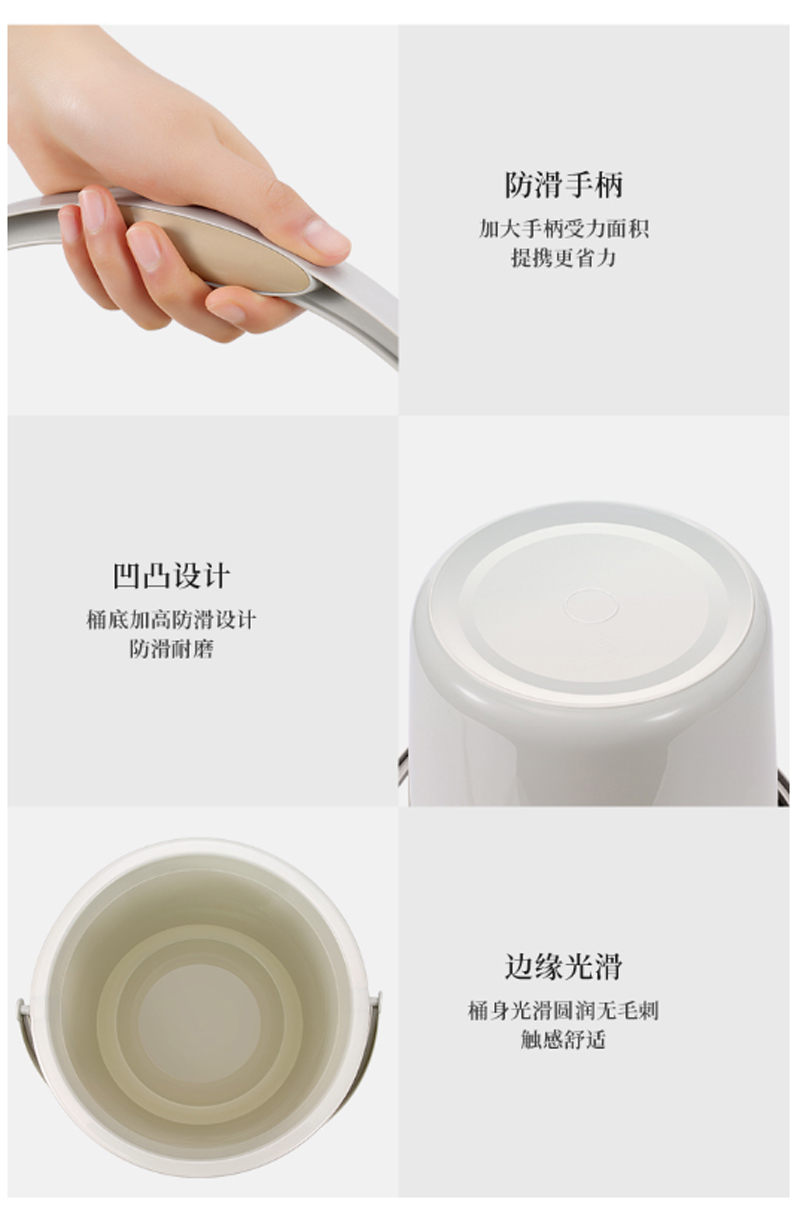 防滑手柄

加大手柄受力面积
提携更省力

凹凸设计

桶底加高防滑设计
防滑耐磨

边缘光滑

桶身光滑圆润无毛刺
触感舒适