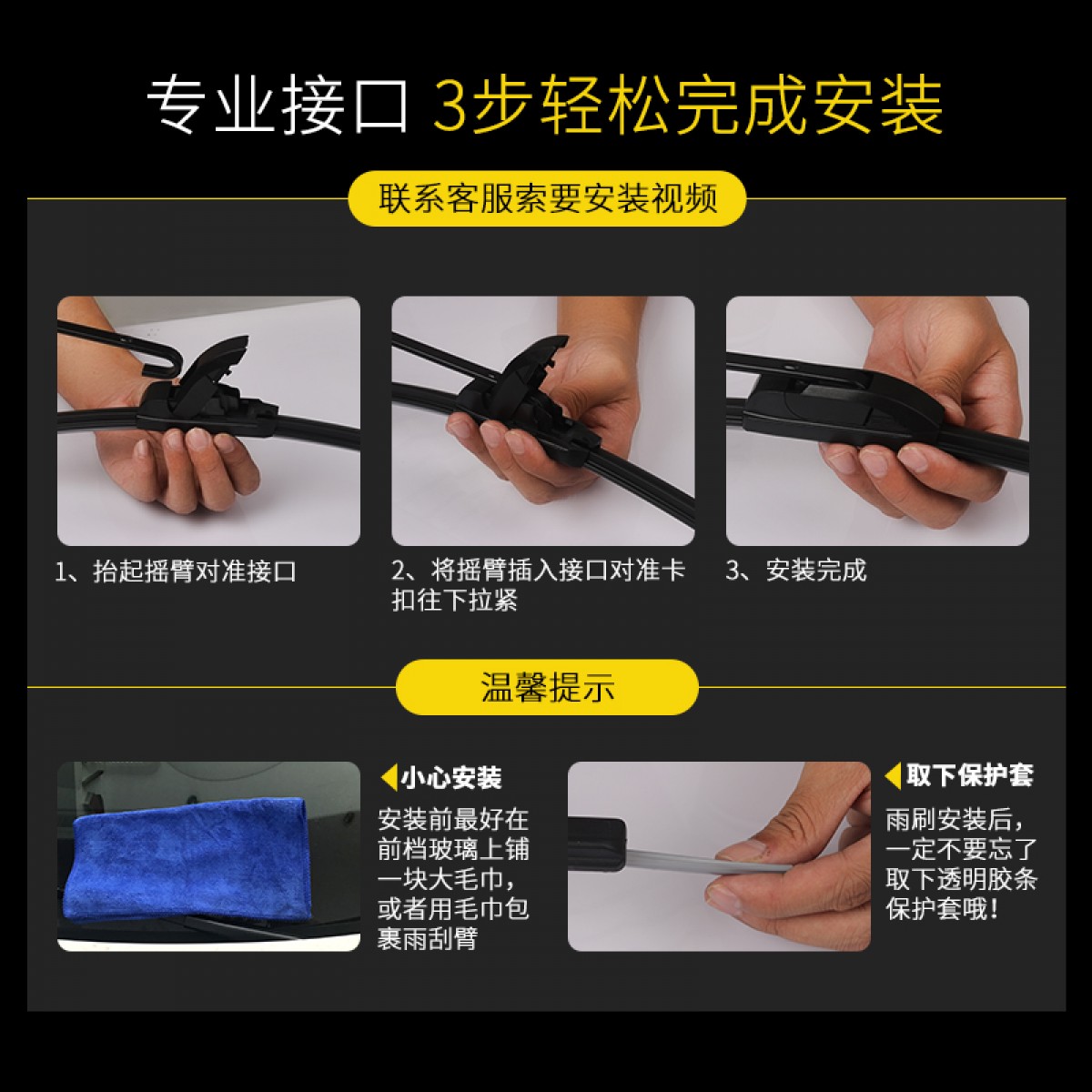 专业接口 3步轻松完成安装

联系客服索要安装视频

1、抬起摇臂对准接口

2、将摇臂插入接口对准卡扣往下拉紧

3、安装完成

温馨提示

小心安装

安装前最好在前档玻璃上铺一块大毛巾，或者用毛巾包裹雨刮臂

取下保护套

雨刷安装后，一定不要忘了取下透明胶条保护套哦！