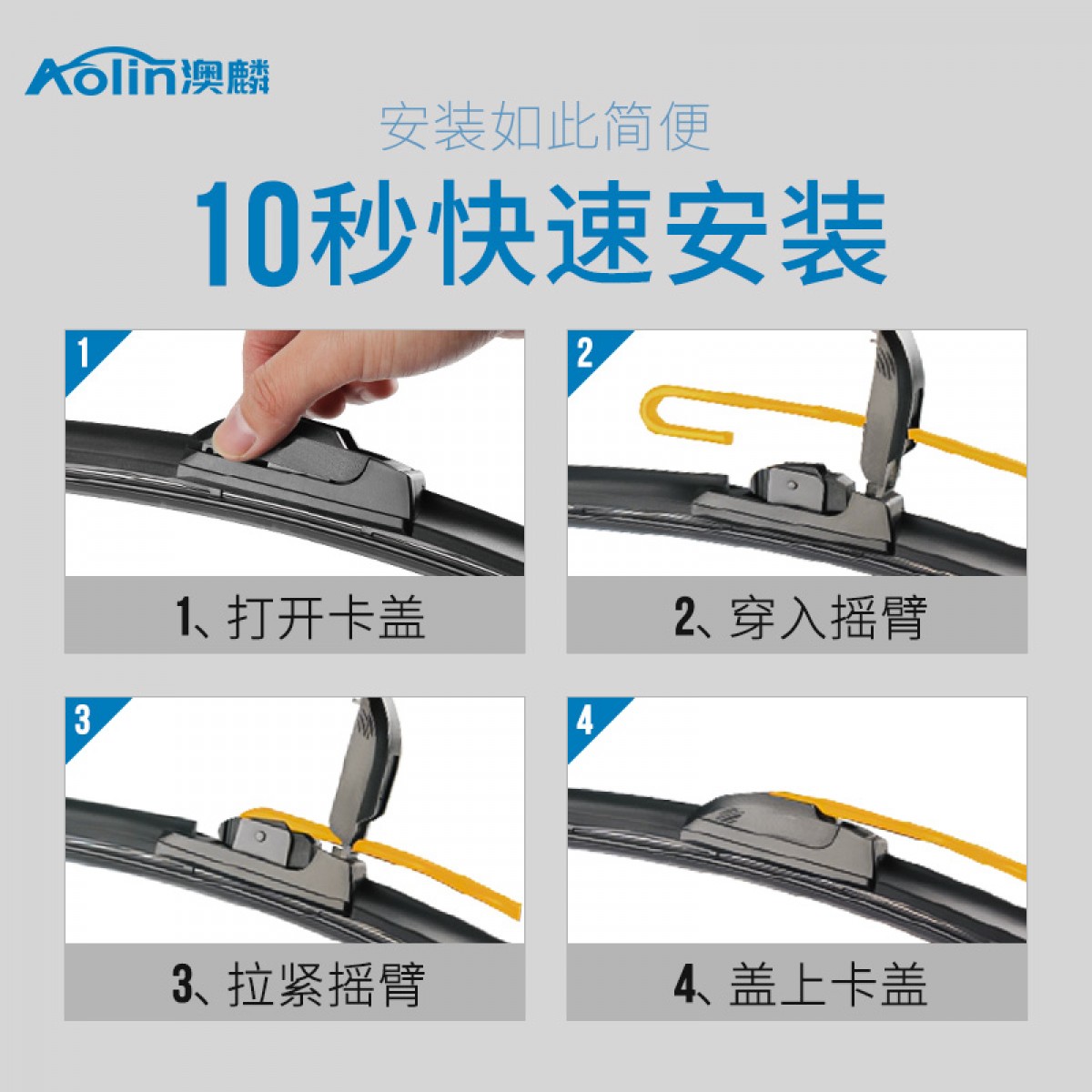 Aolin 澳麟

安装如此简便

10秒快速安装

1

1、打开卡盖

2

2、穿入摇臂

3

3、拉紧摇臂

4

4、盖上卡盖