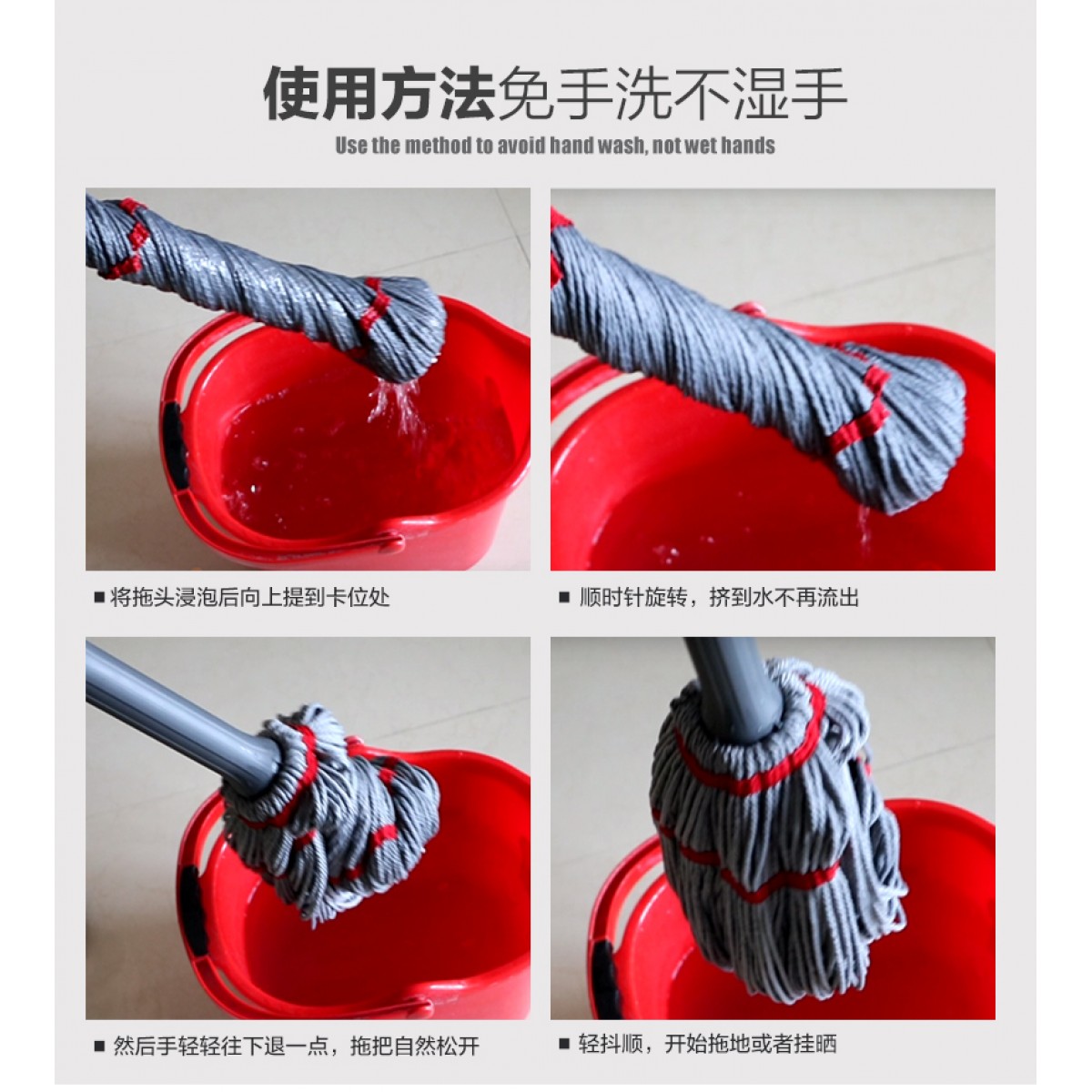 使用方法免手洗不湿手

Use the method to avoid hand wash, not wet hands

■ 将拖头浸泡后向上提到卡位处

■ 顺时针旋转，挤到水不再流出

■ 然后手轻轻往下退一点，拖把自然松开

■ 轻抖顺，开始拖地或者挂晒