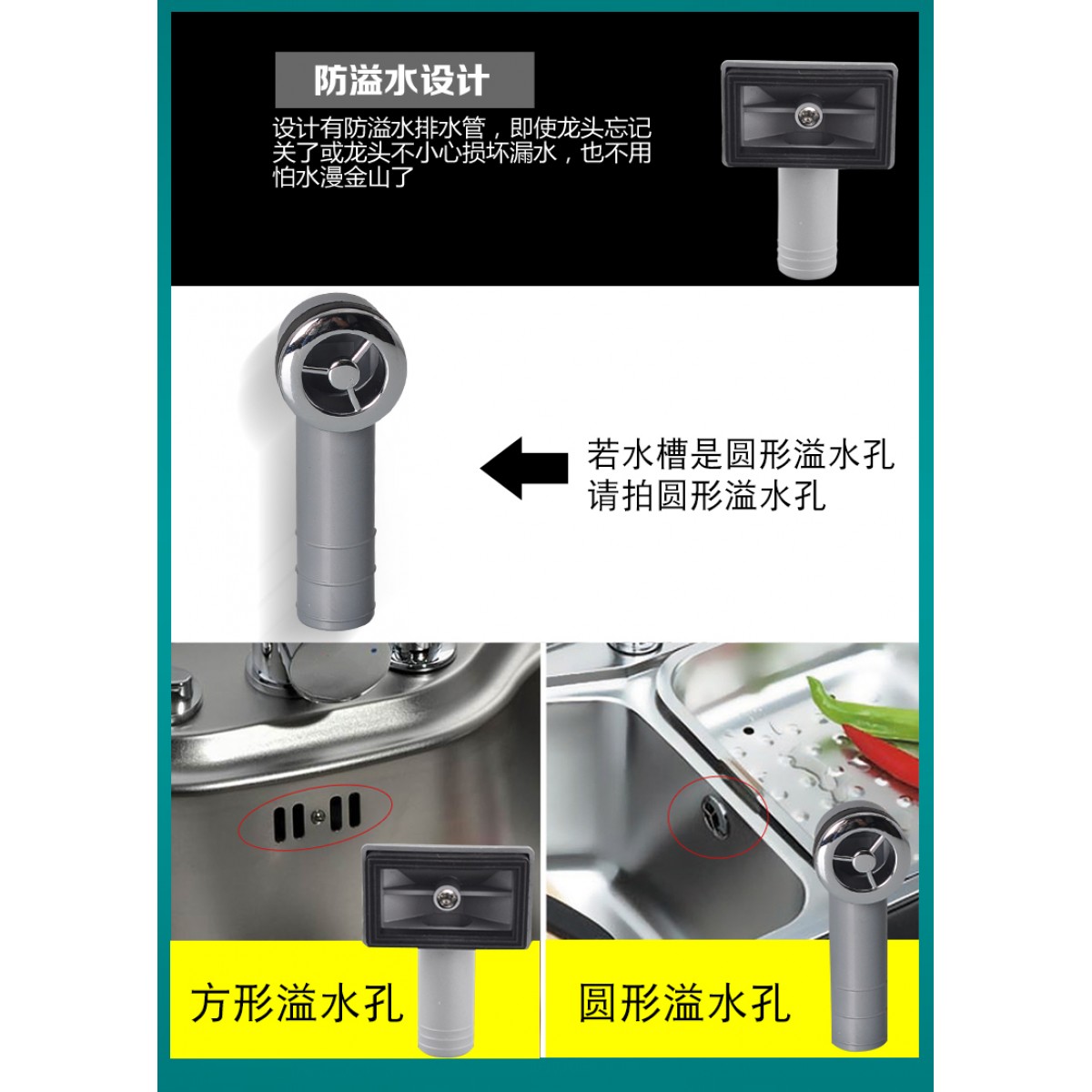 防溢水设计

设计有防溢水排水管，即使龙头忘记关了或龙头不小心损坏漏水，也不用怕水漫金山了

若水槽是圆形溢水孔
请拍圆形溢水孔

方形溢水孔

圆形溢水孔