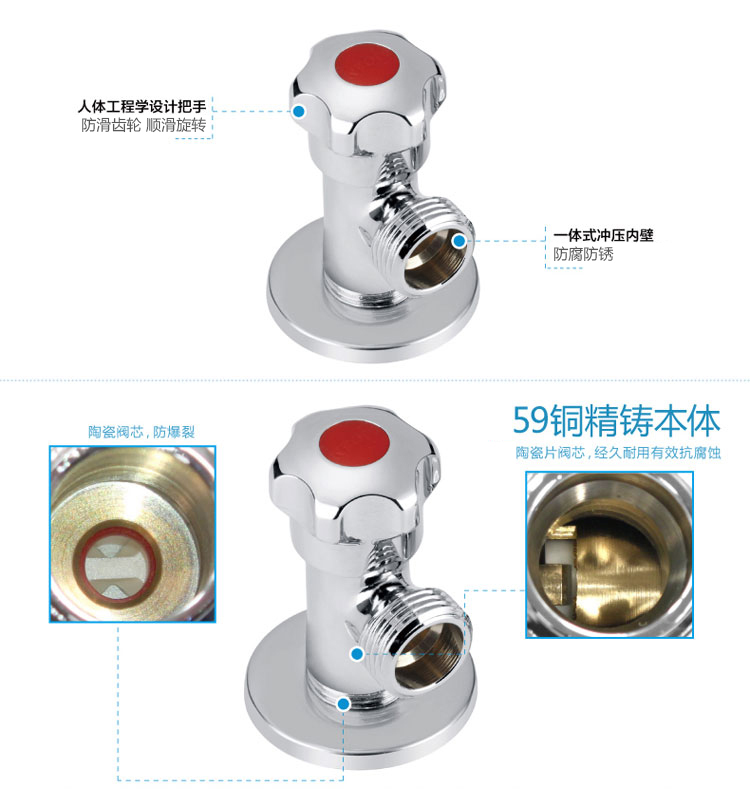 人体工程学设计把手
防滑齿轮 顺滑旋转

一体式冲压内壁
防腐防锈

陶瓷阀芯，防爆裂

59铜精铸本体
陶瓷片阀芯，经久耐用有效抗腐蚀