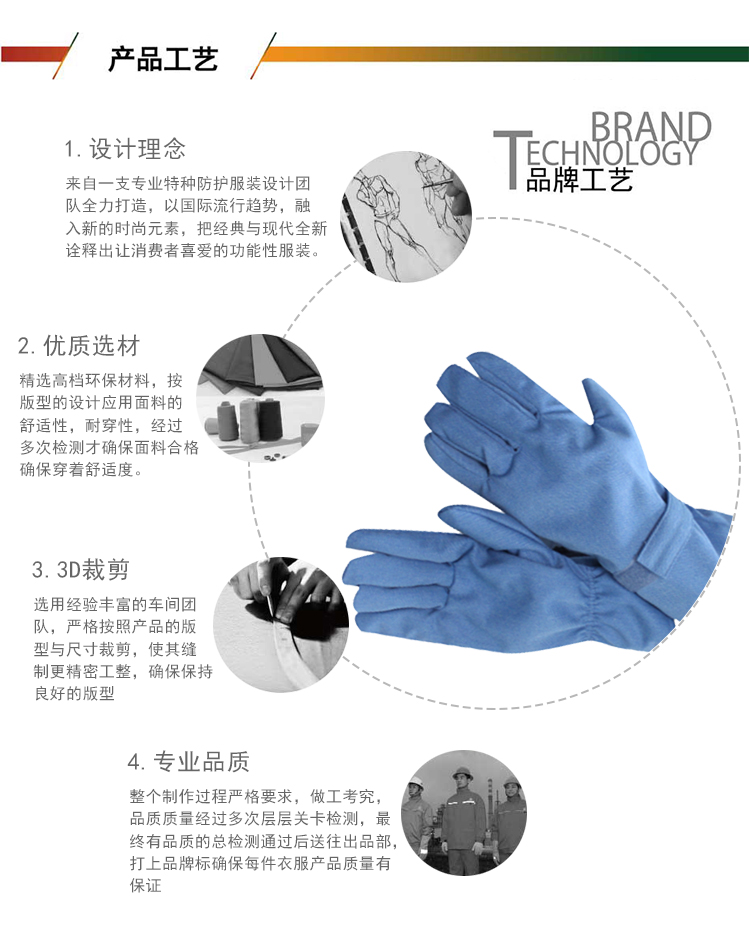 产品工艺

BRAND
TECHNOLOGY
品牌工艺

1. 设计理念

来自一支专业特种防护服装设计团队全力打造，以国际流行趋势，融入新的时尚元素，把经典与现代全新诠释出让消费者喜爱的功能性服装。

2. 优质选材

精选高档环保材料，按版型的设计应用面料的舒适性，耐穿性，经过多次检测才确保面料合格确保穿着舒适度。

3. 3D裁剪

选用经验丰富的车间团队，严格按照产品的版型与尺寸裁剪，使其缝制更精密工整，确保保持良好的版型

4. 专业品质

整个制作过程严格要求，做工考究，品质质量经过多次层层关卡检测，最终有品质的总检测通过后送往出品部，打上品牌标确保每件衣服产品质量有保证