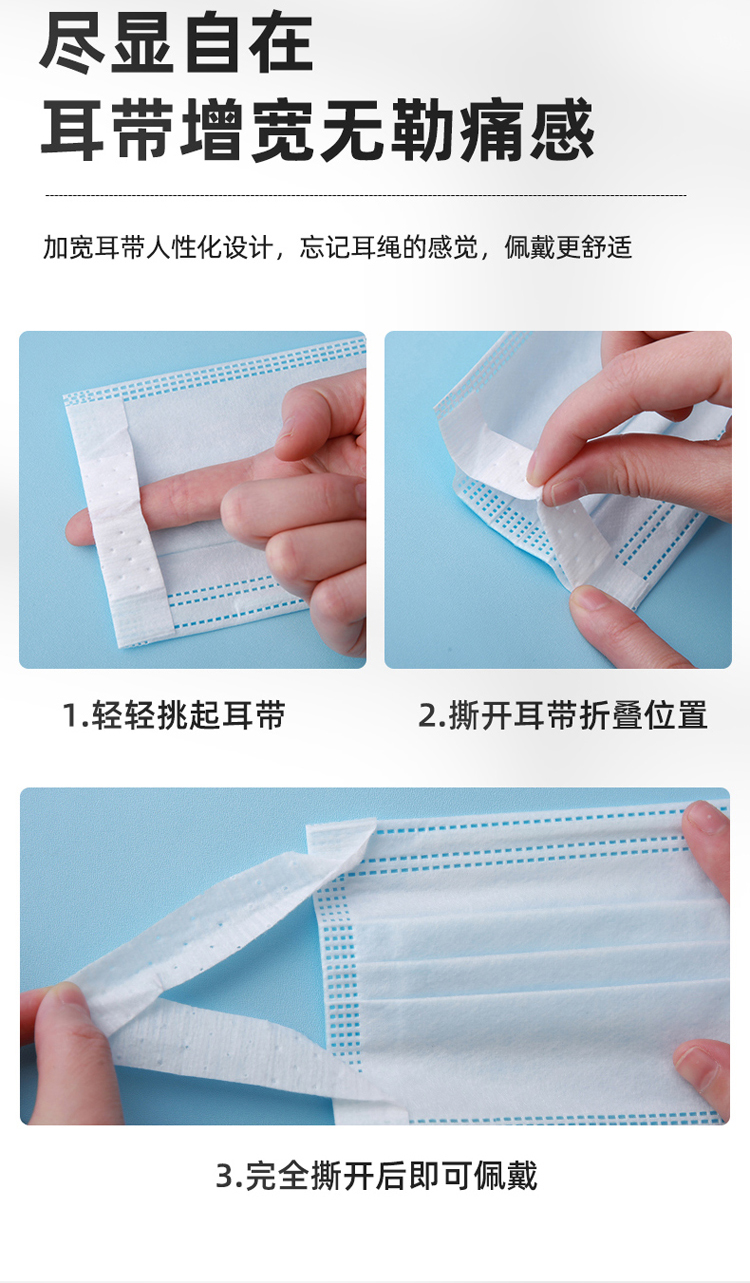 尽显自在
耳带增宽无勒痛感

加宽耳带人性化设计，忘记耳绳的感觉，佩戴更舒适

1.轻轻挑起耳带

2.撕开耳带折叠位置

3.完全撕开后即可佩戴